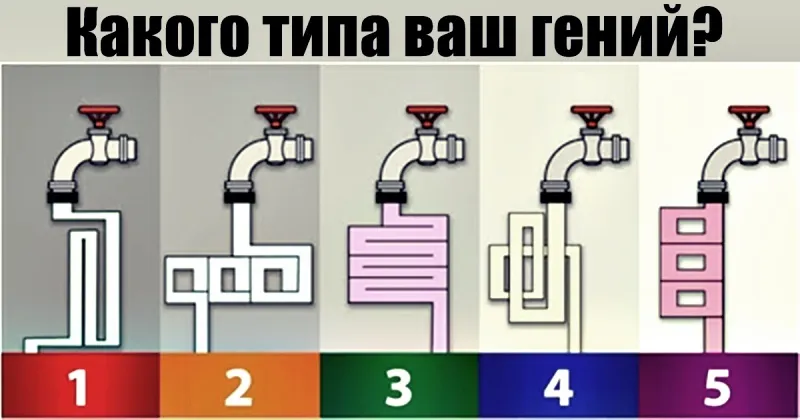 Какого типа ваш гений?

1

2

3

4

5