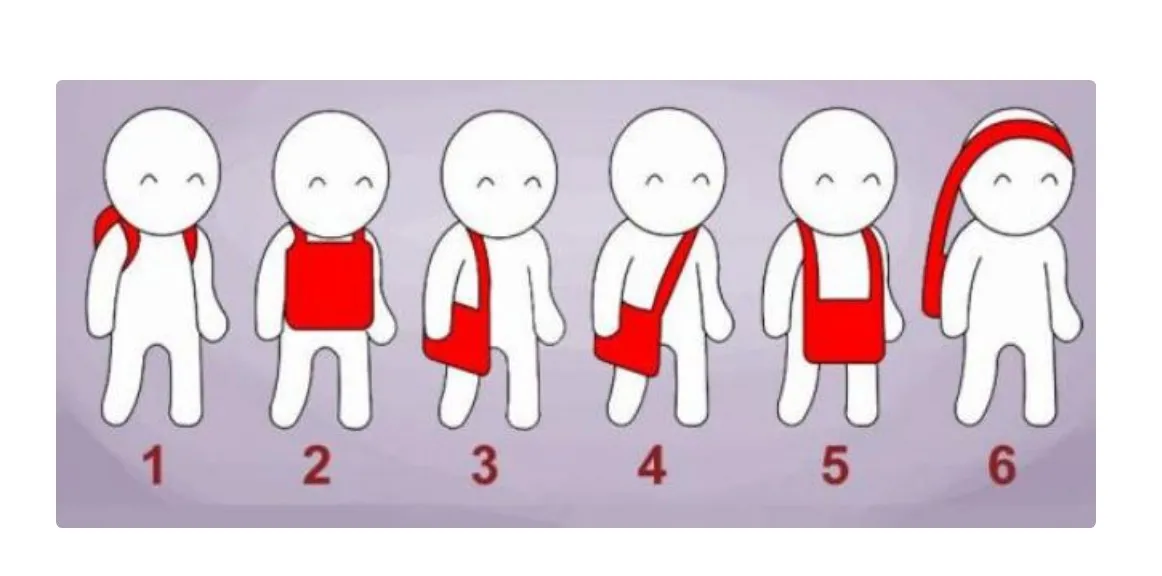 1 2 3 4 5 6