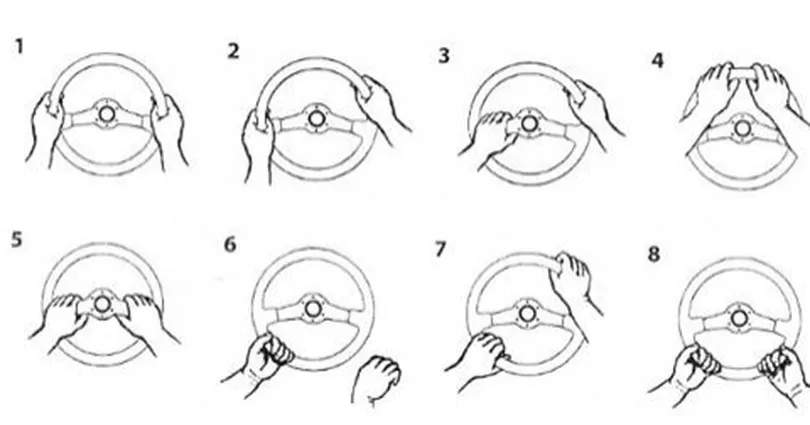 1

2

3

4

5

6

7

8